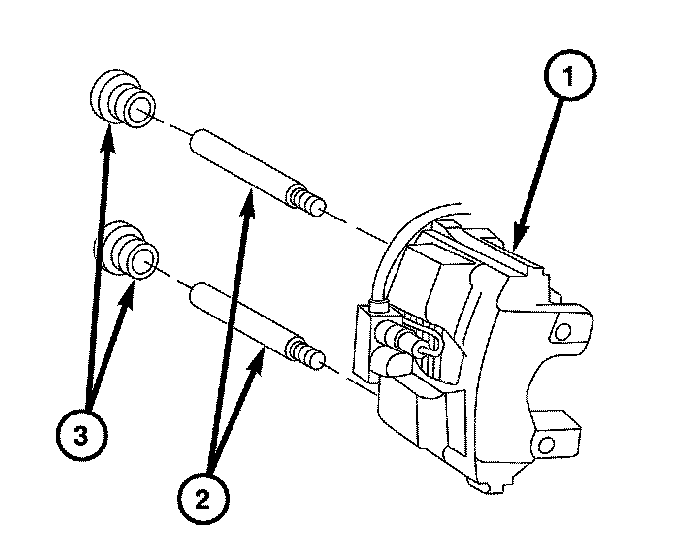 1

3

2