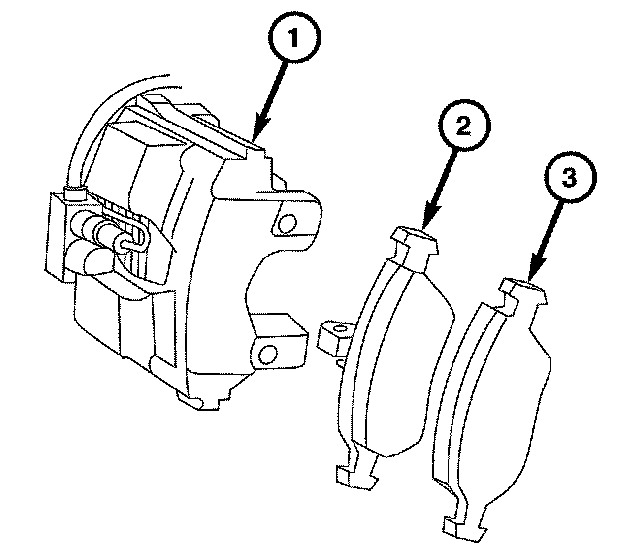 1

2

3