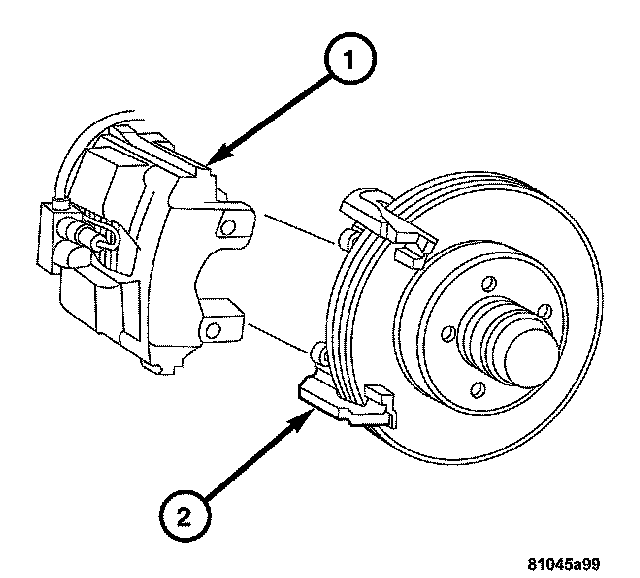 1

2

81045a99