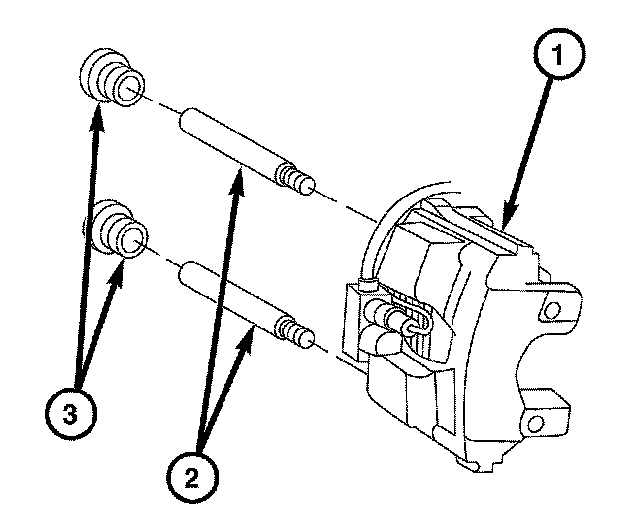 1

3

2