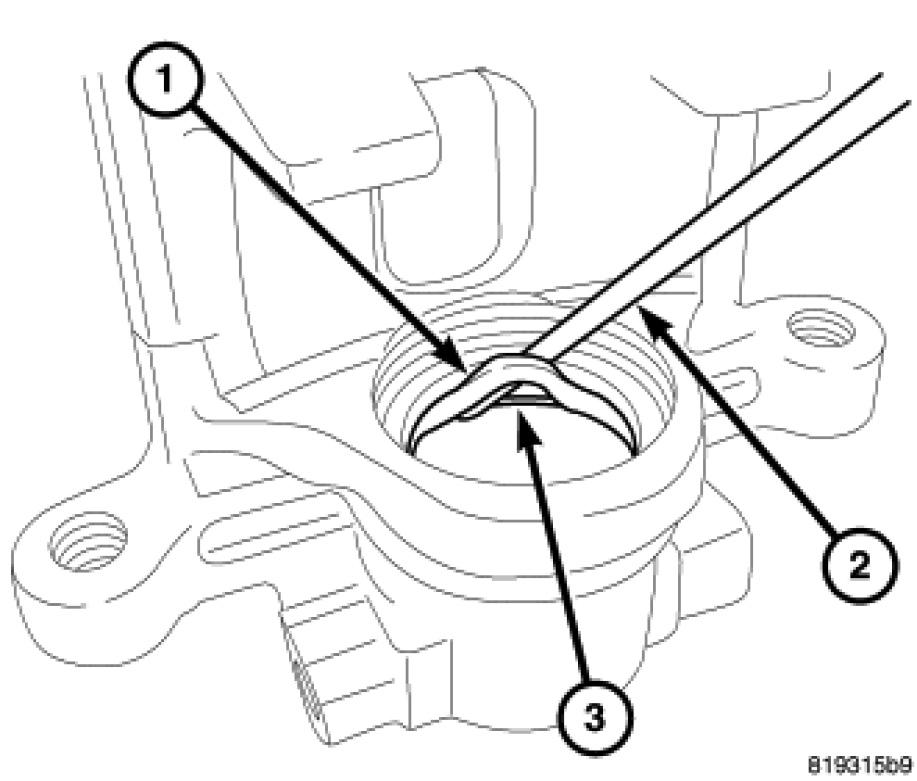 1
2
3
819315b9