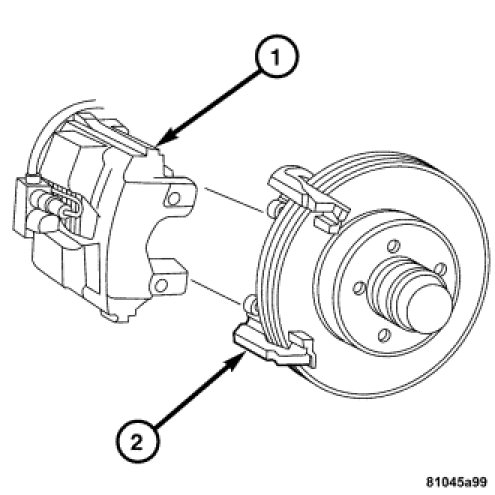 1

2

81045a99