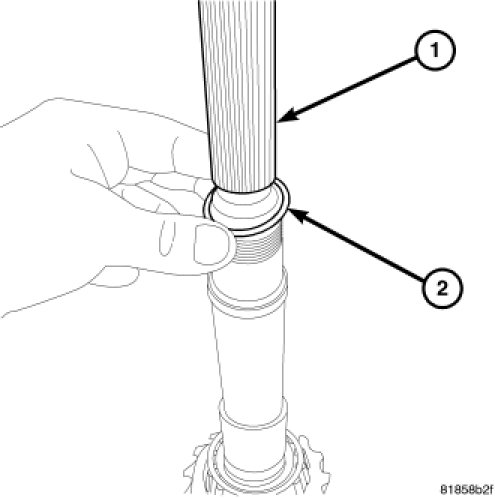 1
2
81858b2f