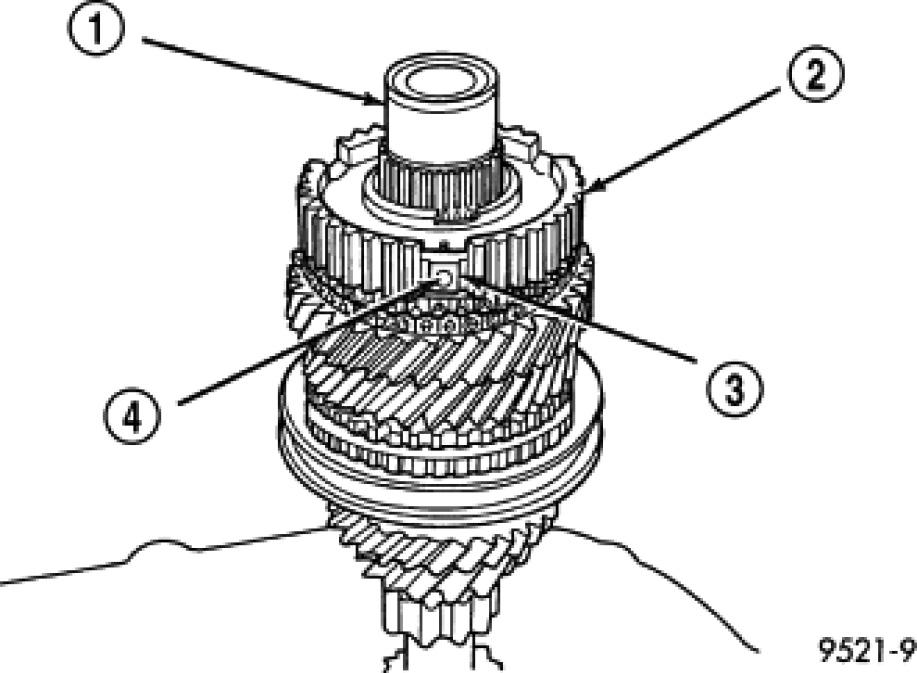 1
2
3
4
9521-9