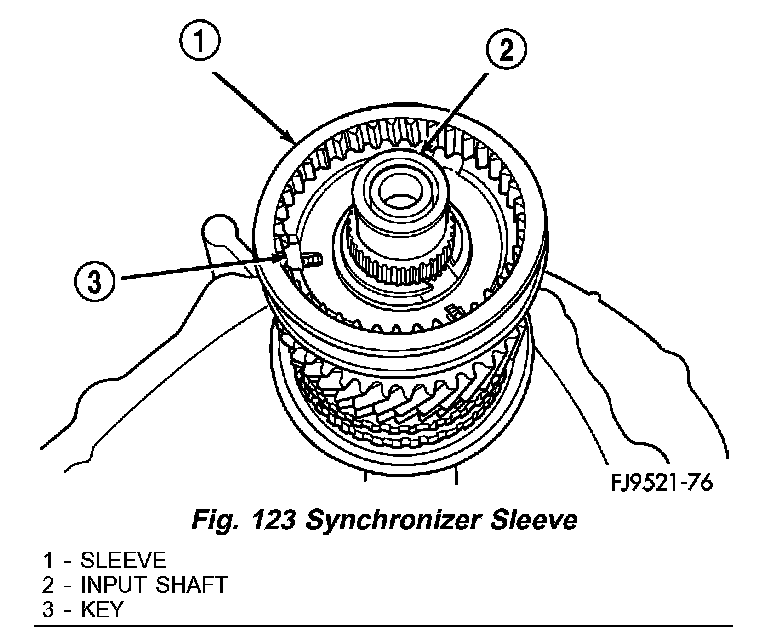 1
2
3
FJ9521-76

Fig. 123 Synchronizer Sleeve

1 - SLEEVE
2 - INPUT SHAFT
3 - KEY