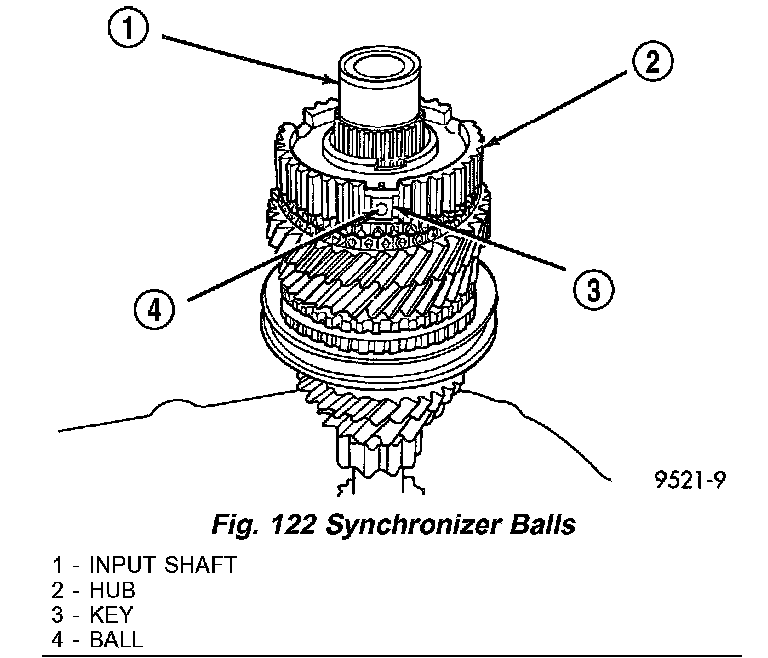 1
2
3
4
9521-9

Fig. 122 Synchronizer Balls

1 - INPUT SHAFT
2 - HUB
3 - KEY
4 - BALL