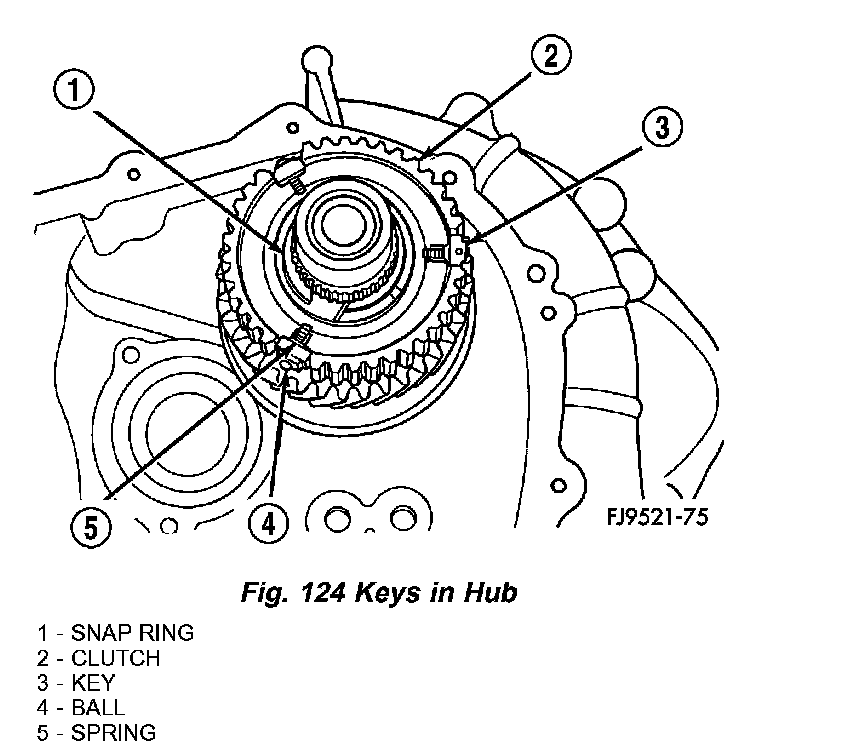 1
2
3
5
4
FJ9521-75

Fig. 124 Keys in Hub

1 - SNAP RING
2 - CLUTCH
3 - KEY
4 - BALL
5 - SPRING