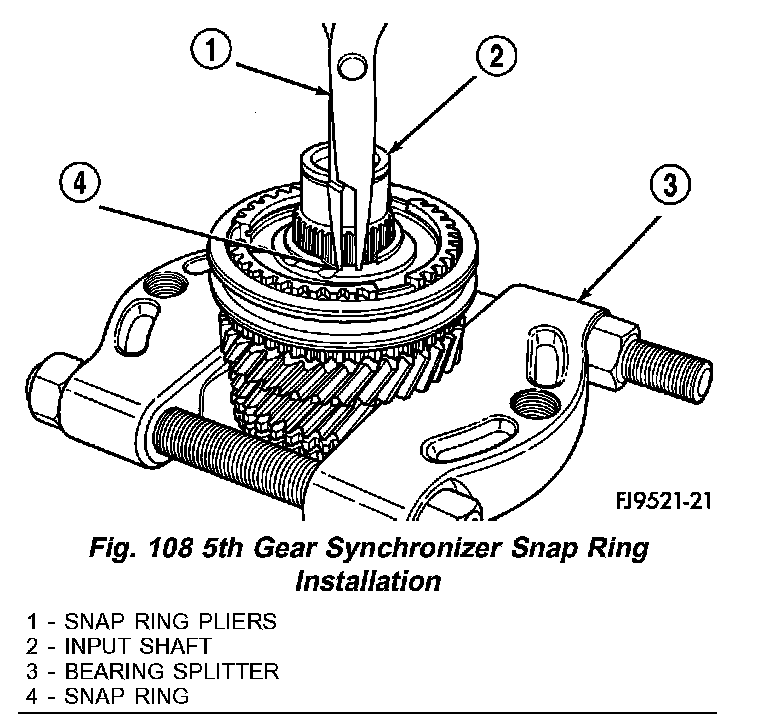 1
2
4
3
FJ9521-21

Fig. 108 5th Gear Synchronizer Snap Ring Installation

1 - SNAP RING PLIERS
2 - INPUT SHAFT
3 - BEARING SPLITTER
4 - SNAP RING