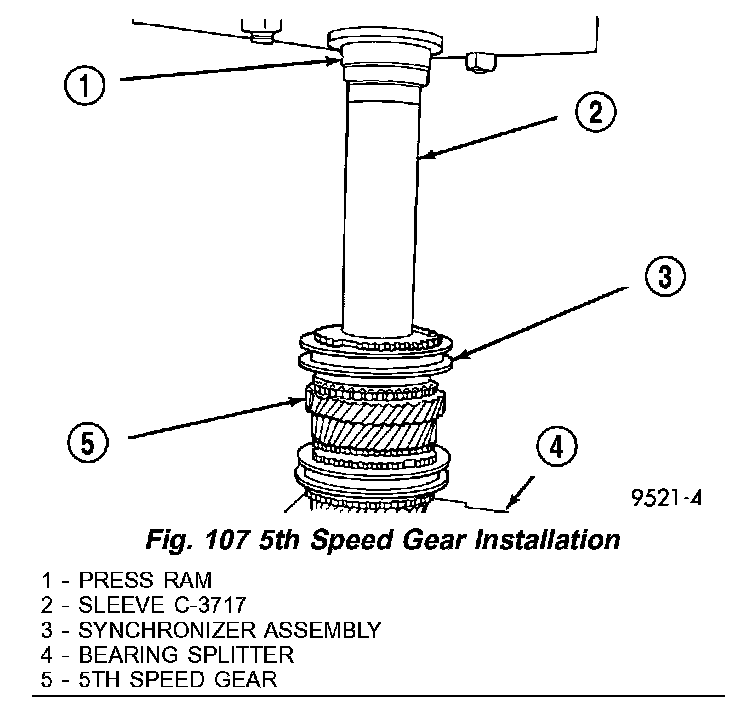 1

2

3

5

4

9521-4

Fig. 107 5th Speed Gear Installation

1 - PRESS RAM
2 - SLEEVE C-3717
3 - SYNCHRONIZER ASSEMBLY
4 - BEARING SPLITTER
5 - 5TH SPEED GEAR