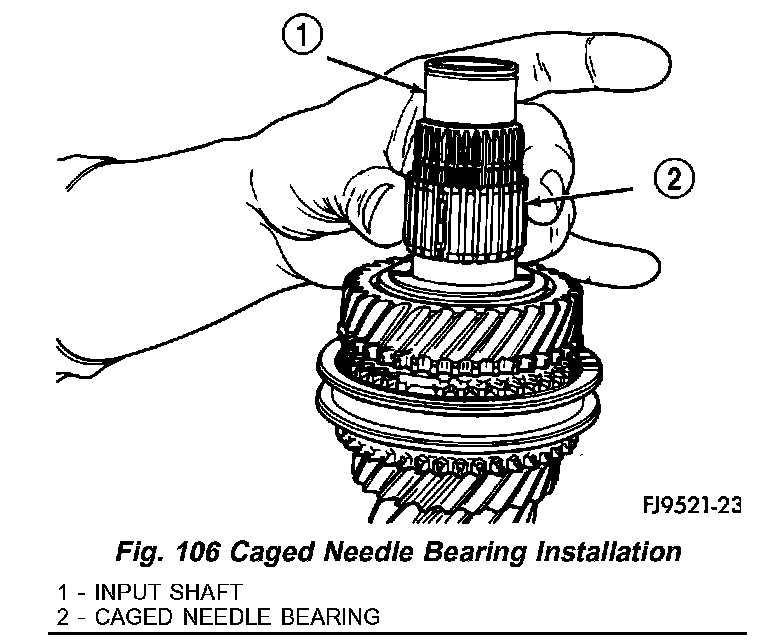 1

2

FJ9521-23

Fig. 106 Caged Needle Bearing Installation

1 - INPUT SHAFT
2 - CAGED NEEDLE BEARING