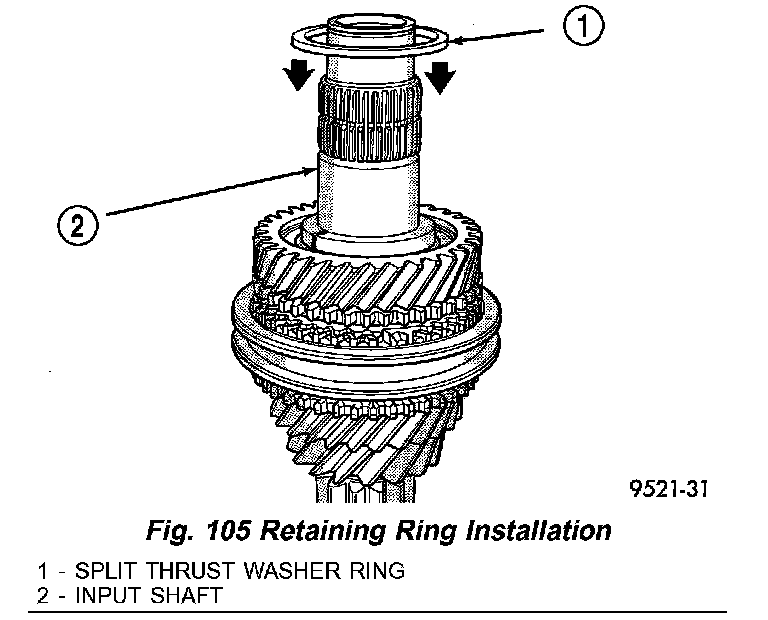 1

2

9521-31

Fig. 105 Retaining Ring Installation

1 - SPLIT THRUST WASHER RING
2 - INPUT SHAFT