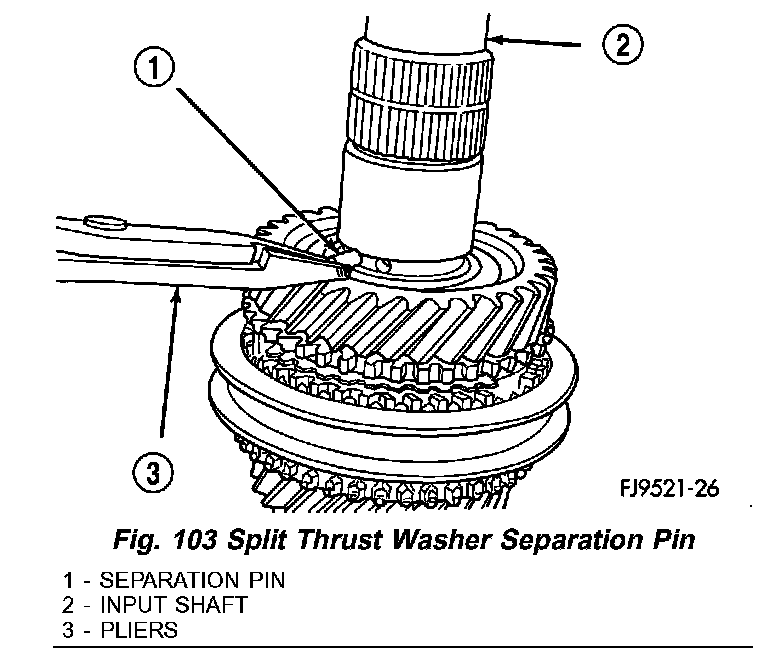 1

2

3

FJ9521-26

Fig. 103 Split Thrust Washer Separation Pin

1 - SEPARATION PIN
2 - INPUT SHAFT
3 - PLIERS