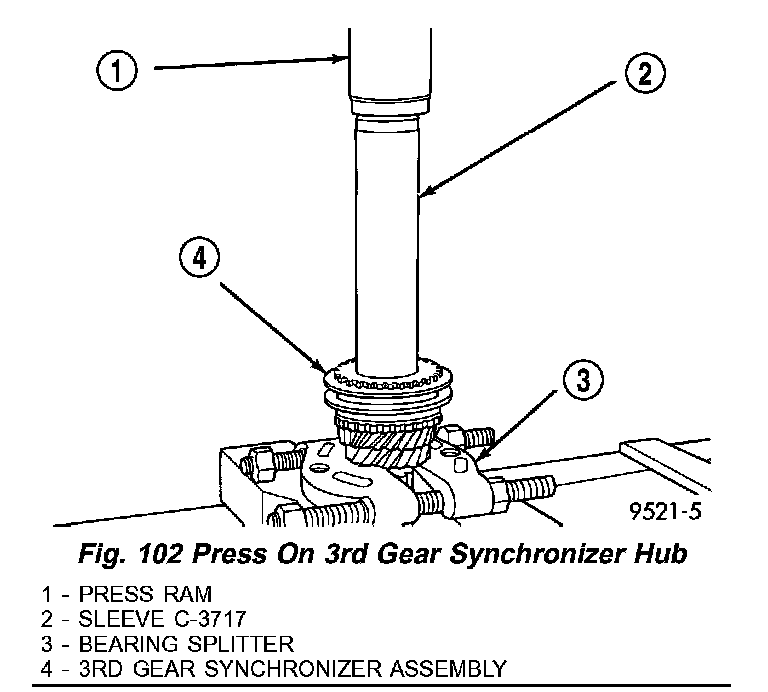 1
2
4
3
9521-5
Fig. 102 Press On 3rd Gear Synchronizer Hub
1 - PRESS RAM
2 - SLEEVE C-3717
3 - BEARING SPLITTER
4 - 3RD GEAR SYNCHRONIZER ASSEMBLY