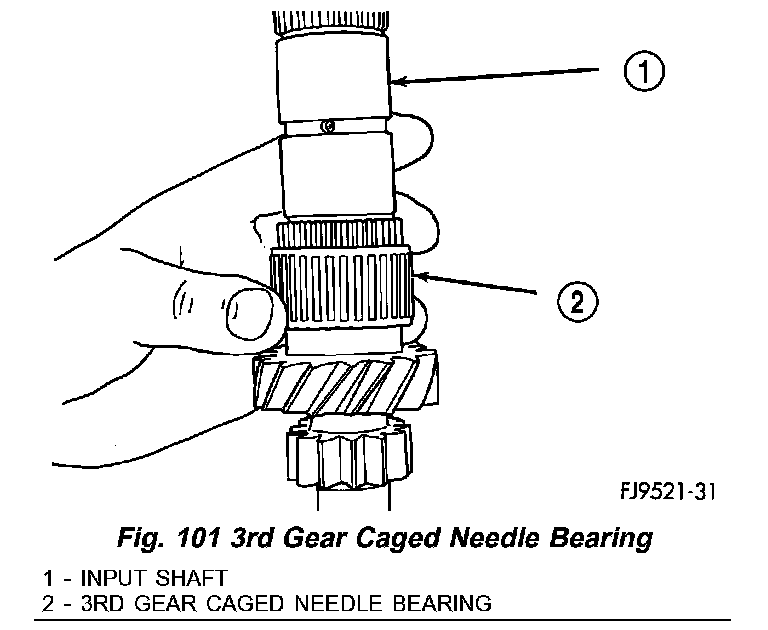 1

2

FJ9521-31

Fig. 101 3rd Gear Caged Needle Bearing

1 - INPUT SHAFT
2 - 3RD GEAR CAGED NEEDLE BEARING