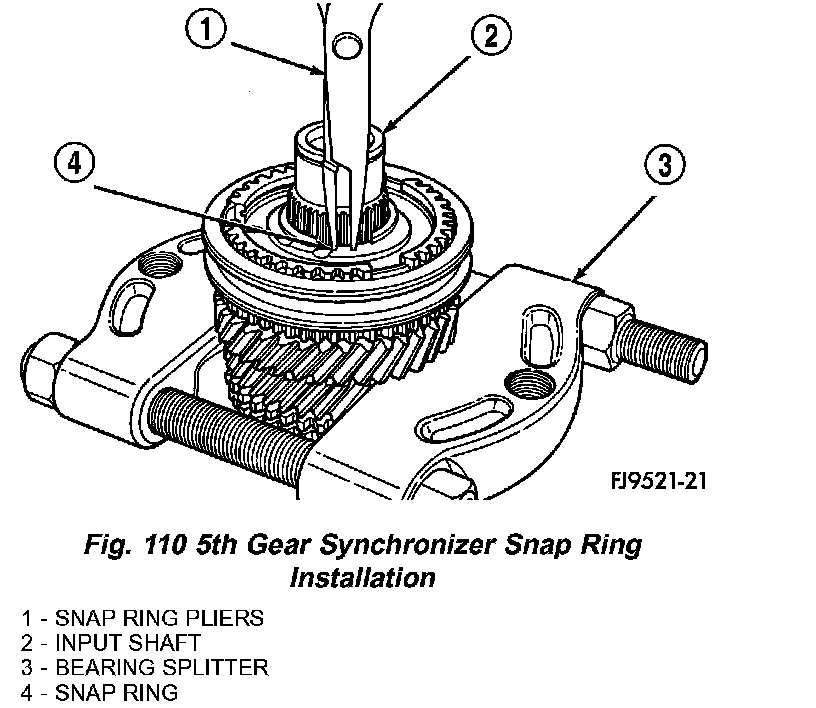 1
2
4
3
FJ9521-21

Fig. 110 5th Gear Synchronizer Snap Ring Installation

1 - SNAP RING PLIERS
2 - INPUT SHAFT
3 - BEARING SPLITTER
4 - SNAP RING