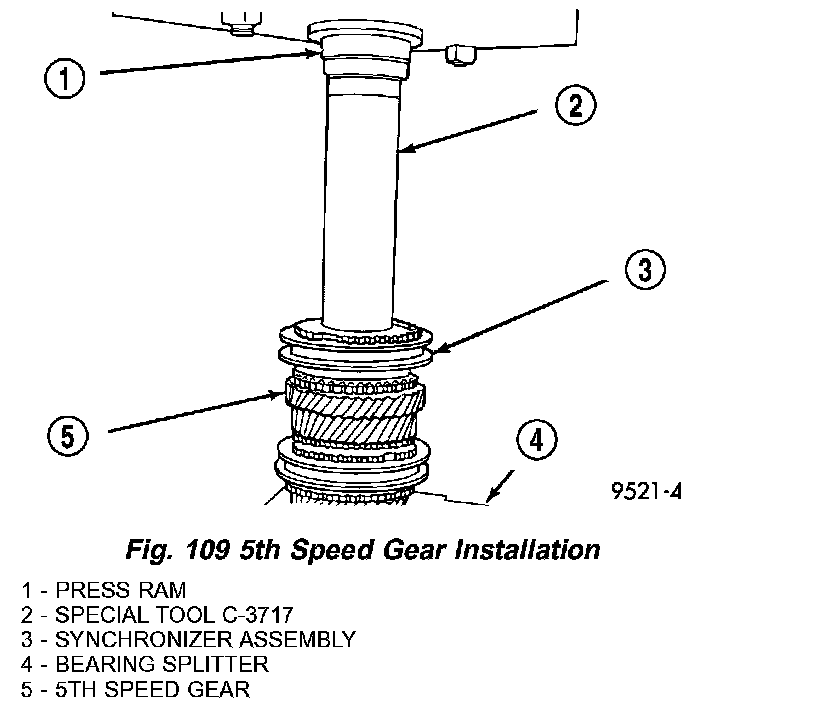 1
2
3
5
4
9521-4

Fig. 109 5th Speed Gear Installation

1 - PRESS RAM
2 - SPECIAL TOOL C-3717
3 - SYNCHRONIZER ASSEMBLY
4 - BEARING SPLITTER
5 - 5TH SPEED GEAR