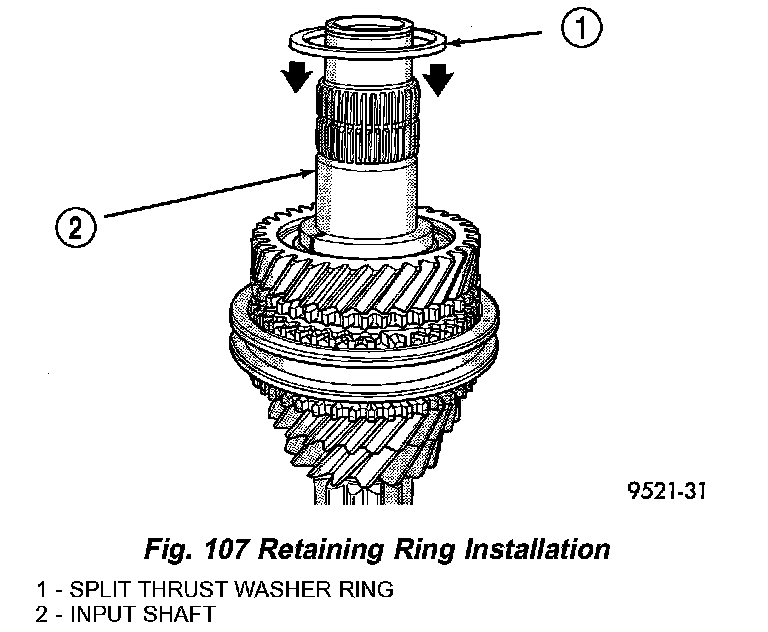 1

2

9521-31

Fig. 107 Retaining Ring Installation

1 - SPLIT THRUST WASHER RING
2 - INPUT SHAFT