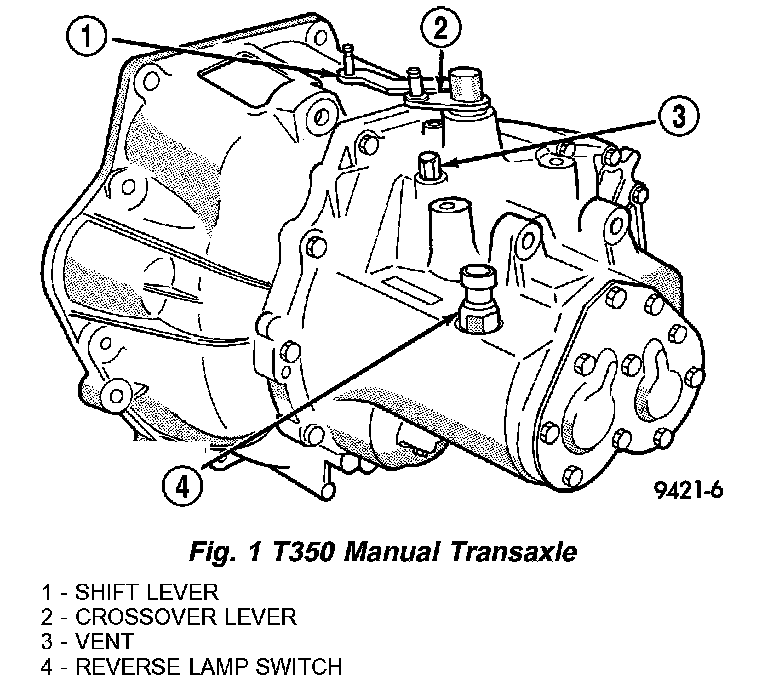 1
2
3
4
9421-6

Fig. 1 T350 Manual Transaxle

1 - SHIFT LEVER
2 - CROSSOVER LEVER
3 - VENT
4 - REVERSE LAMP SWITCH