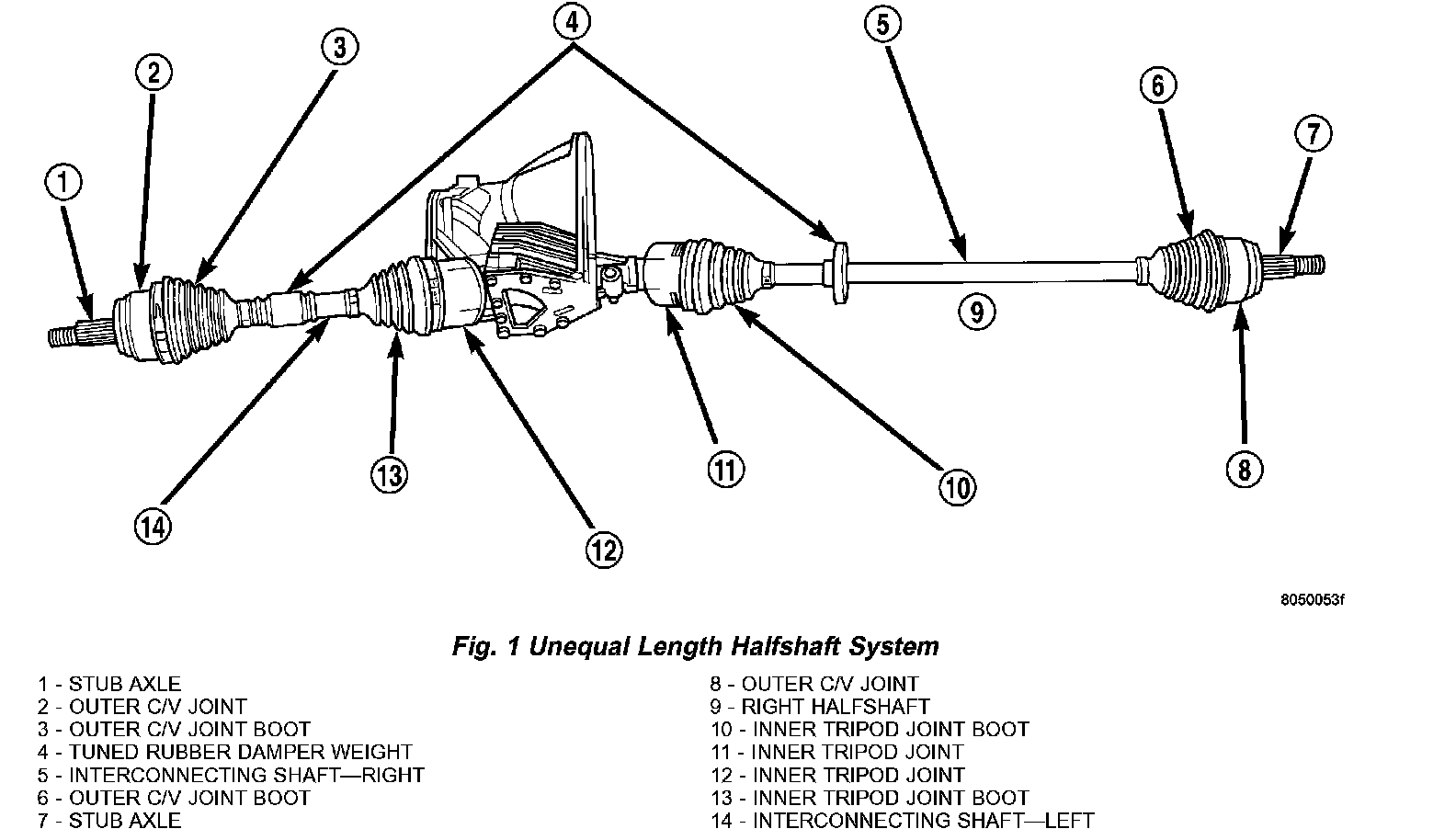 4
5
3
2
6
7
1
9
13
11
10
8
14
12

8050053f

Fig. 1 Unequal Length Halfshaft System

1 - STUB AXLE
2 - OUTER C/V JOINT
3 - OUTER C/V JOINT BOOT
4 - TUNED RUBBER DAMPER WEIGHT
5 - INTERCONNECTING SHAFT—RIGHT
6 - OUTER C/V JOINT BOOT
7 - STUB AXLE

8 - OUTER C/V JOINT
9 - RIGHT HALFSHAFT
10 - INNER TRIPOD JOINT BOOT
11 - INNER TRIPOD JOINT
12 - INNER TRIPOD JOINT
13 - INNER TRIPOD JOINT BOOT
14 - INTERCONNECTING SHAFT—LEFT