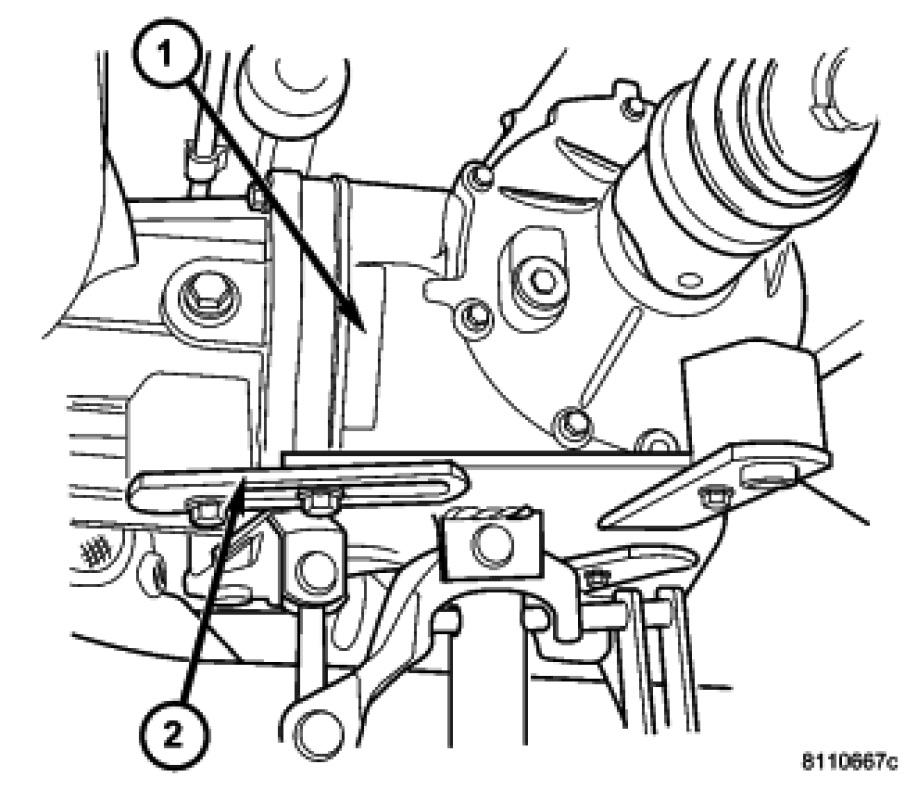 1

2

8110667c