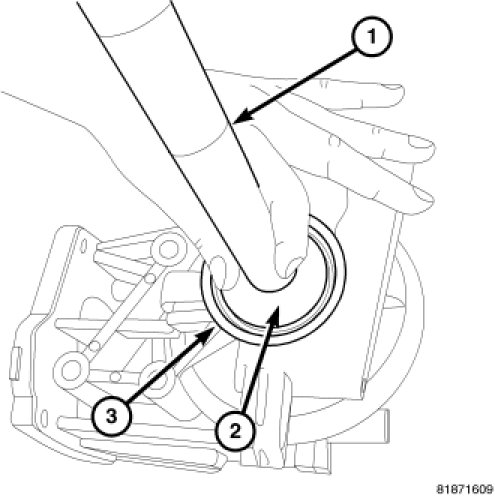 1
3
2
81871609