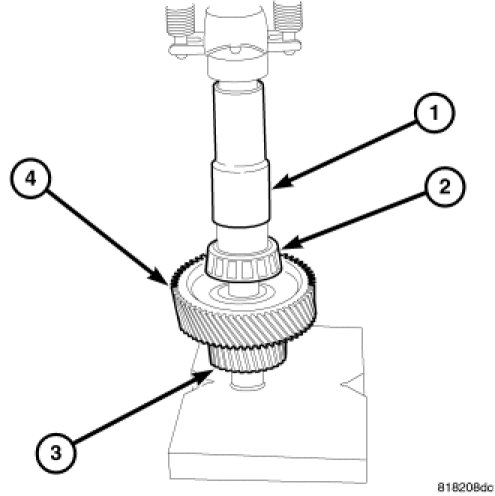 1
4
2
3
818208dc