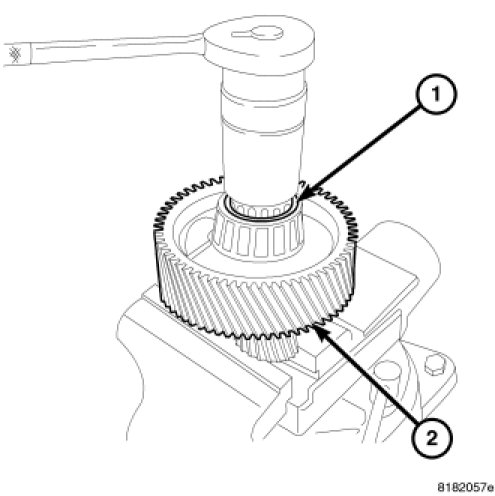 1

2

8182057e