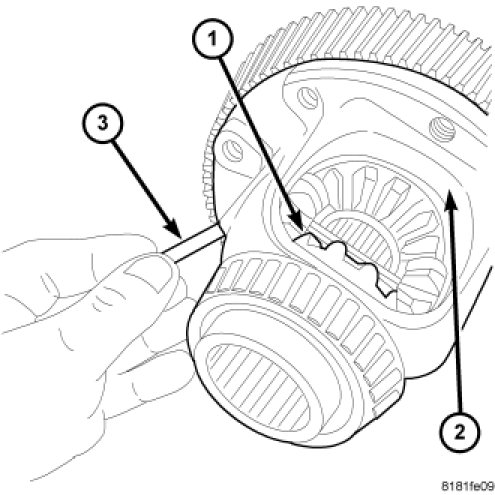 1
3
2
8181fe09