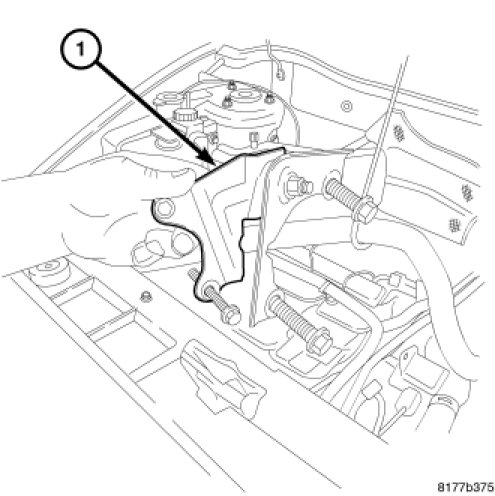 1

8177b375