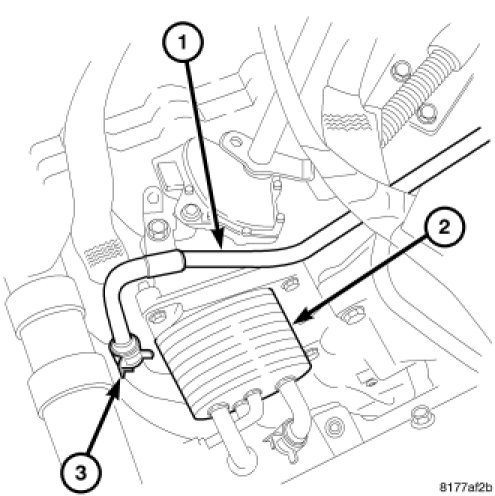 1
2
3
8177af2b