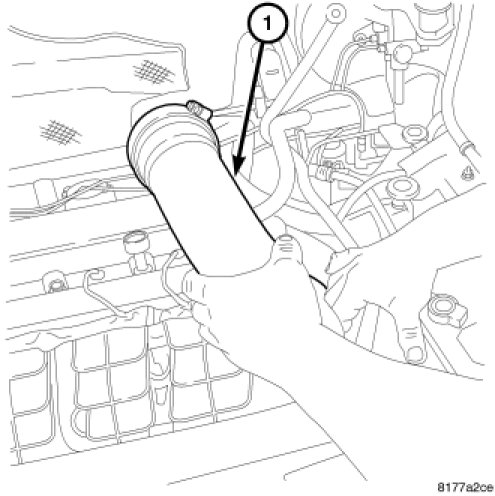 1

8177a2ce