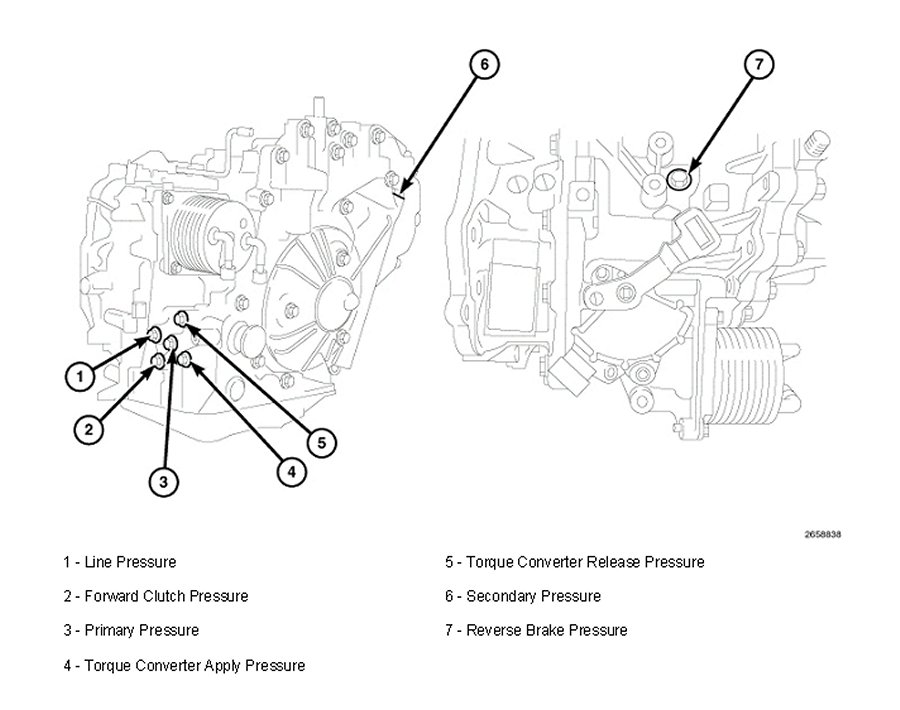 6

7

1

2

3

4

5

2658838

1 - Line Pressure

2 - Forward Clutch Pressure

3 - Primary Pressure

4 - Torque Converter Apply Pressure

5 - Torque Converter Release Pressure

6 - Secondary Pressure

7 - Reverse Brake Pressure