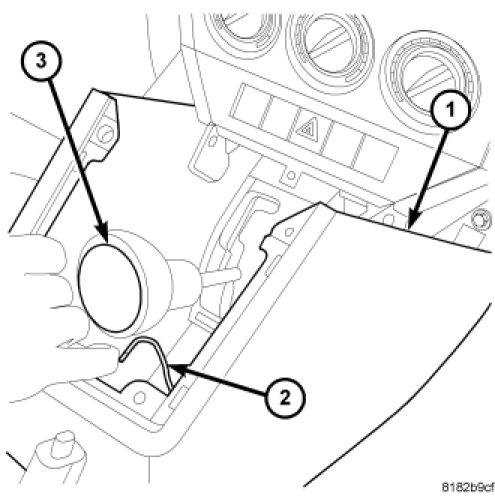 3
1
2
8182b9cf