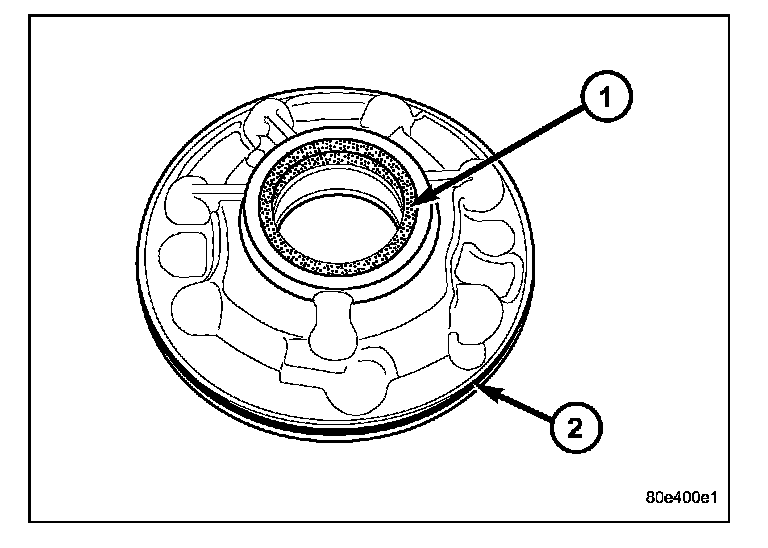 1
2
80e400e1