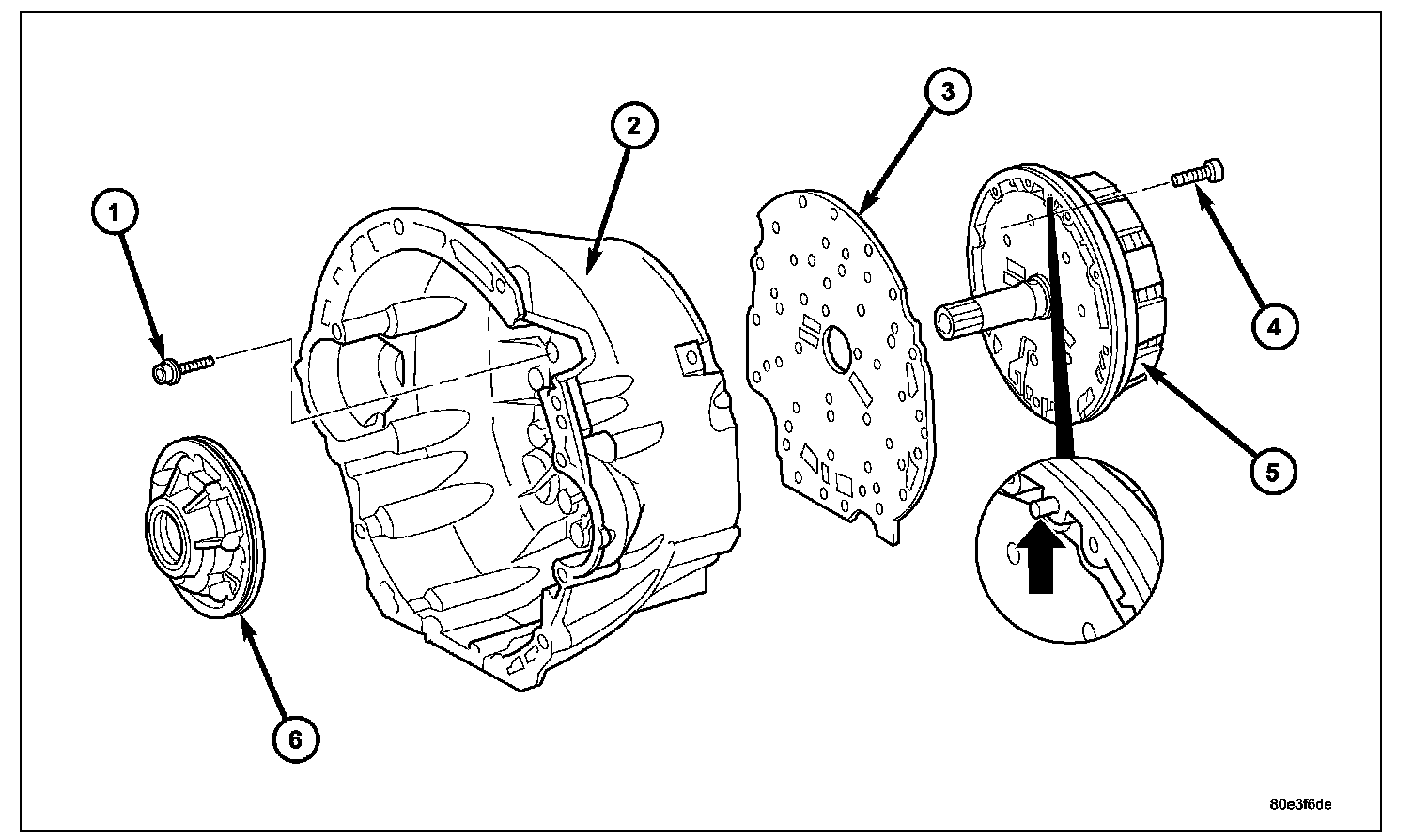 1

2

3

4

5

6

80e3f6de