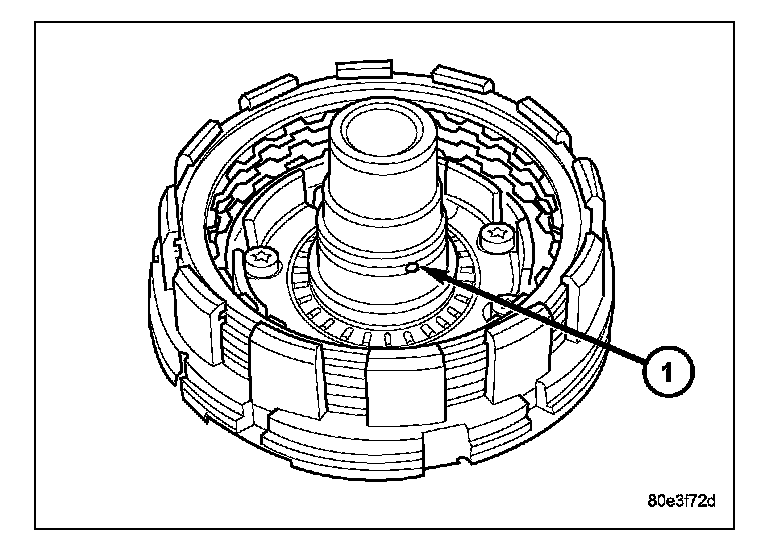 1

80e3f72d