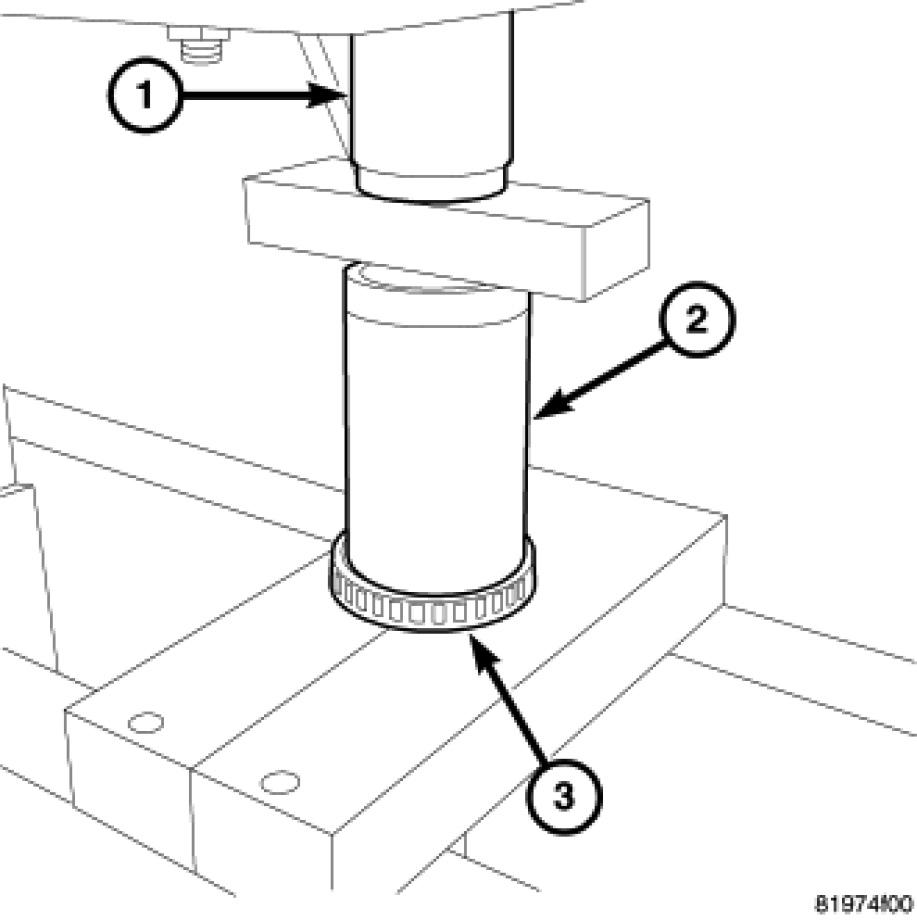 1

2

3

81974f00