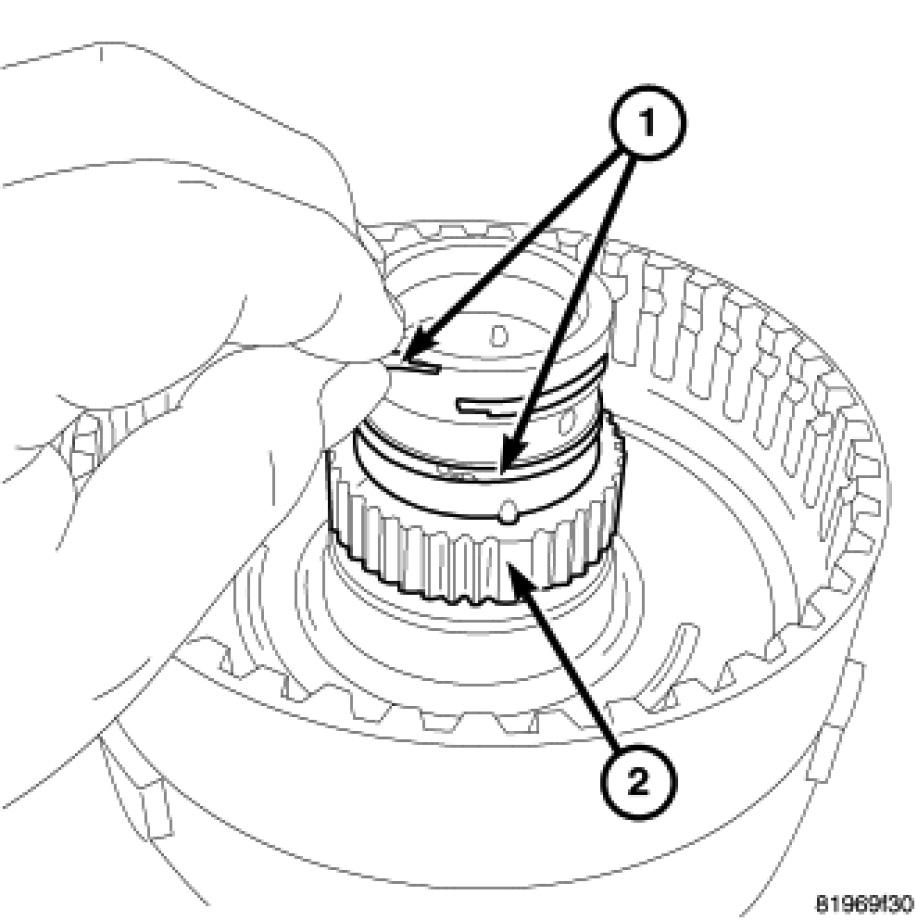 1

2

81969f30