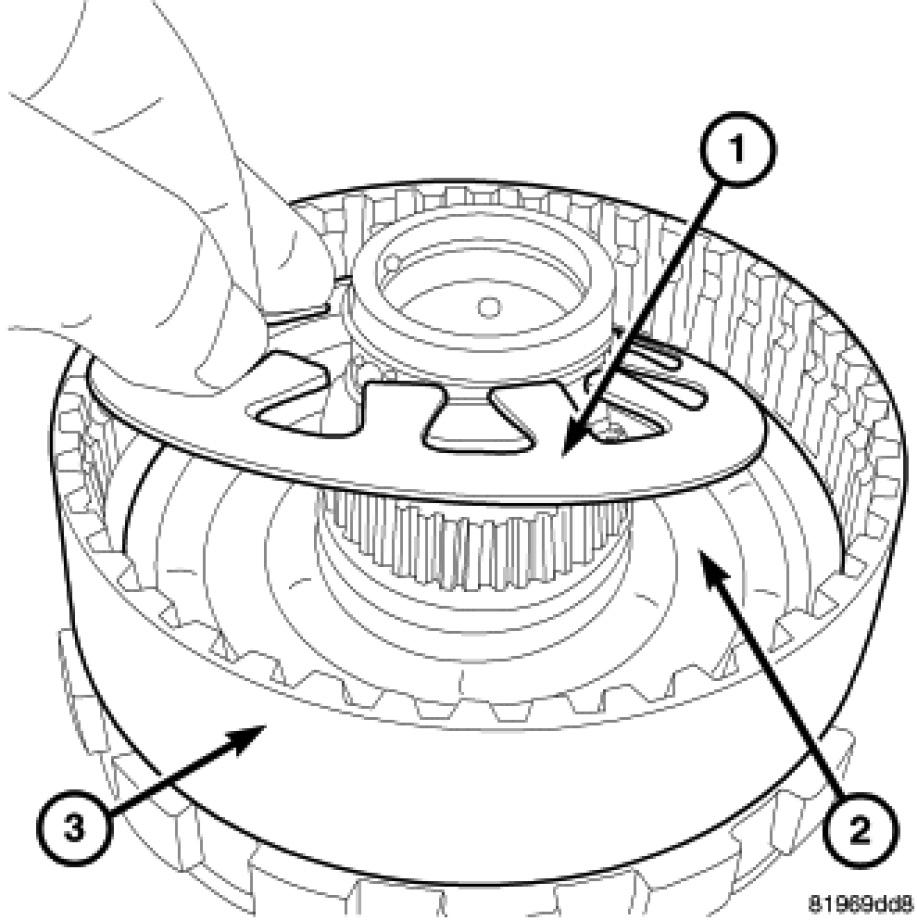 1

2

3

81969dd8