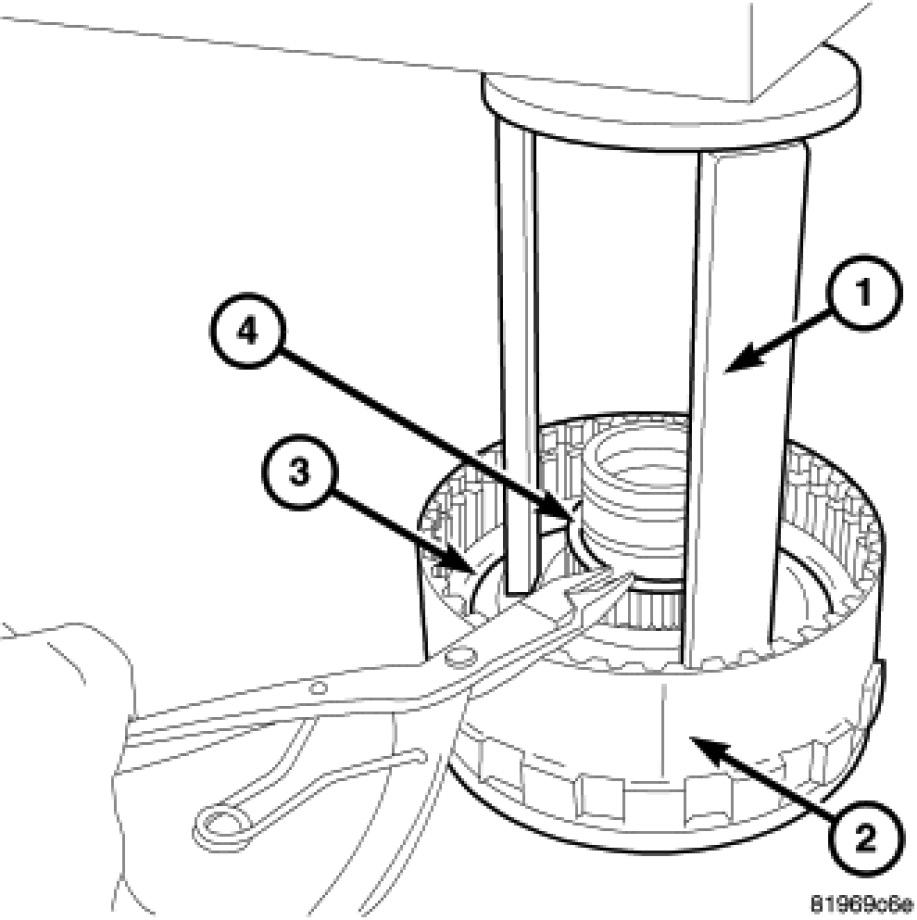 1
4
3
2
81969c6e