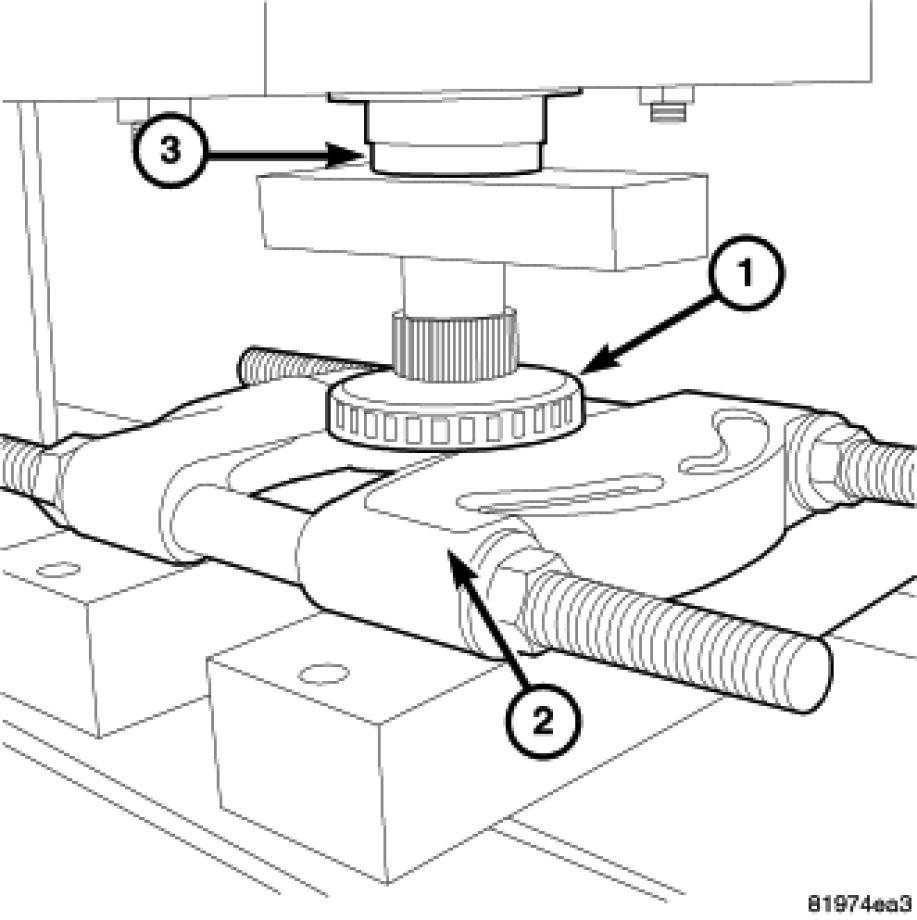 3
1
2
81974ea3