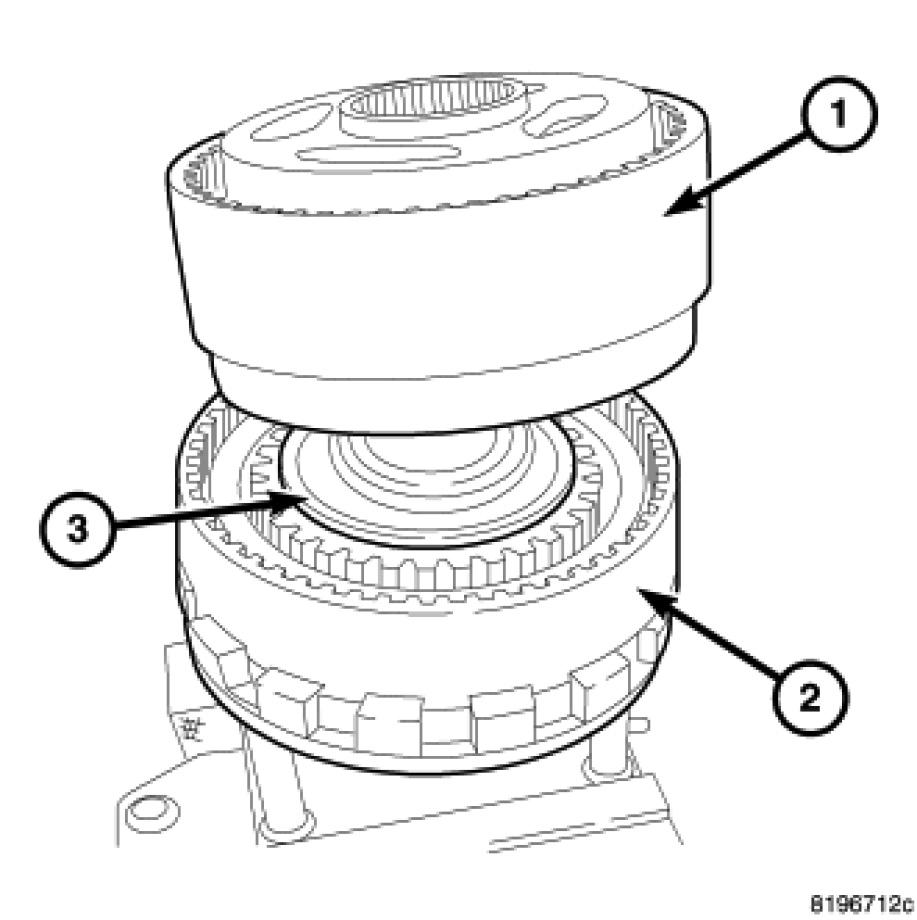 1
3
2
8196712c