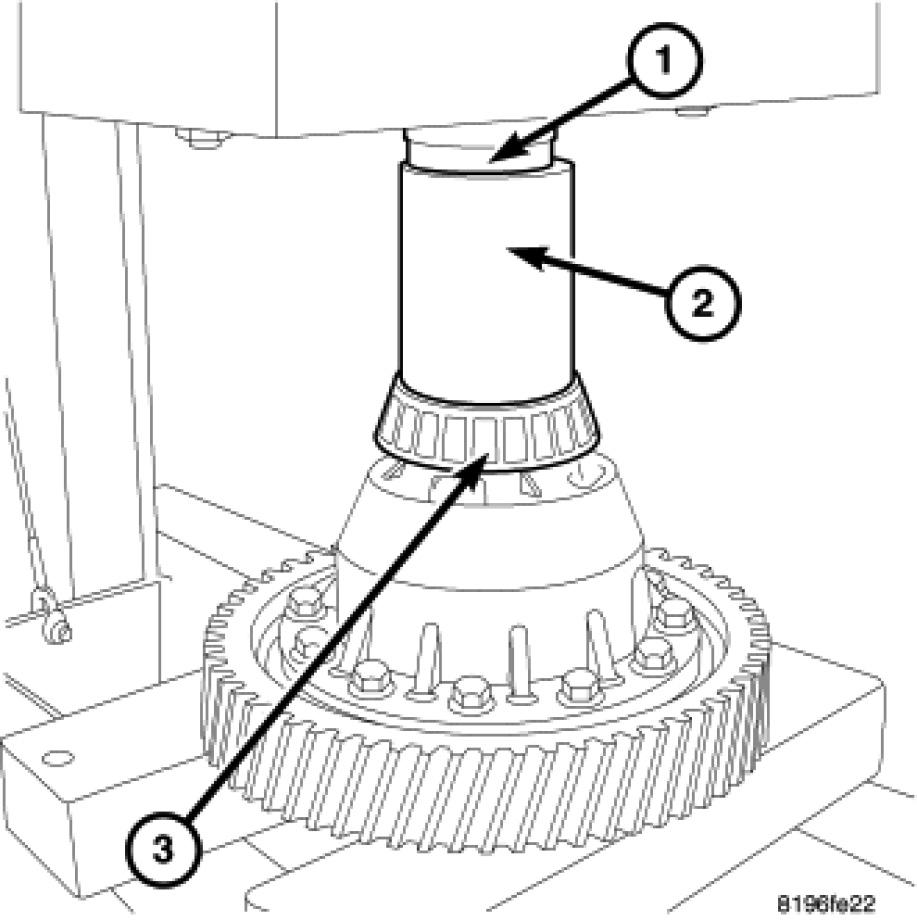 1
2
3
8196fe22