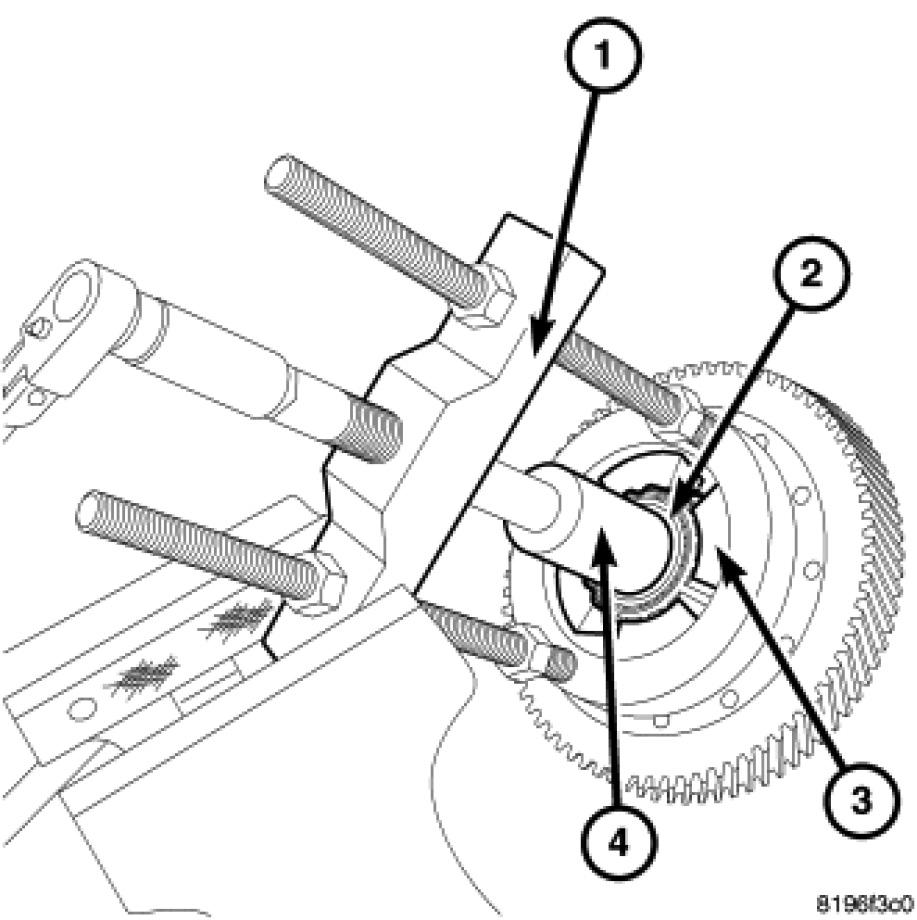 1
2
3
4
8196f3c0