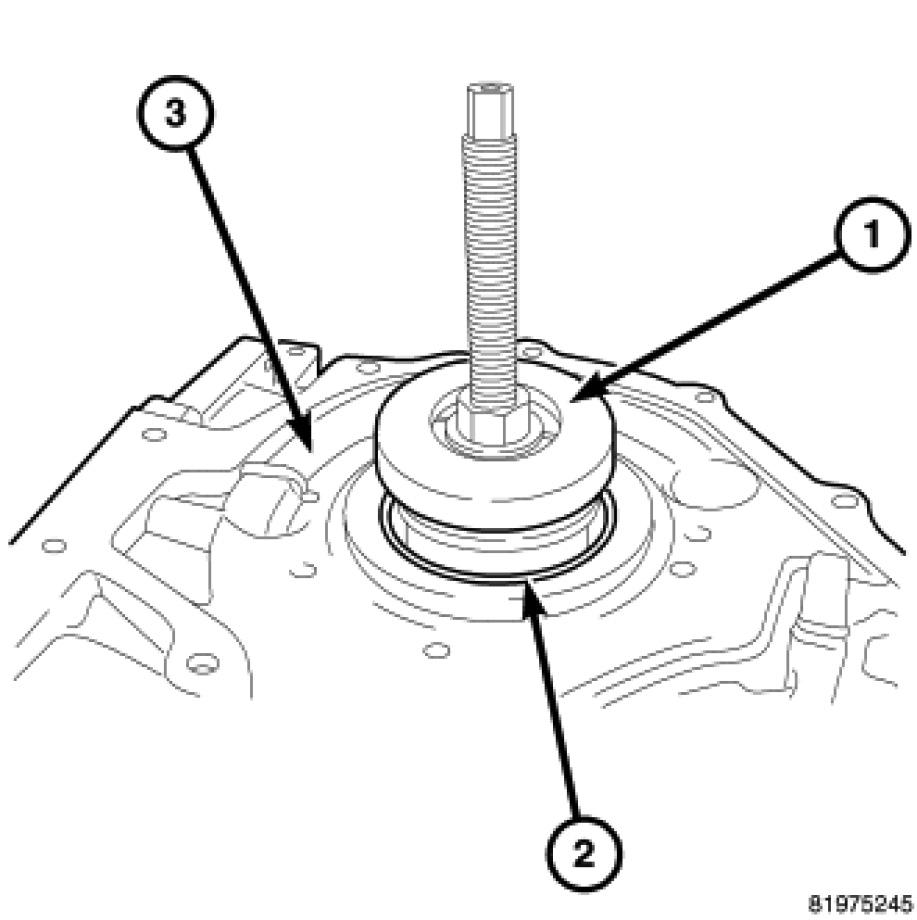 3

1

2

81975245