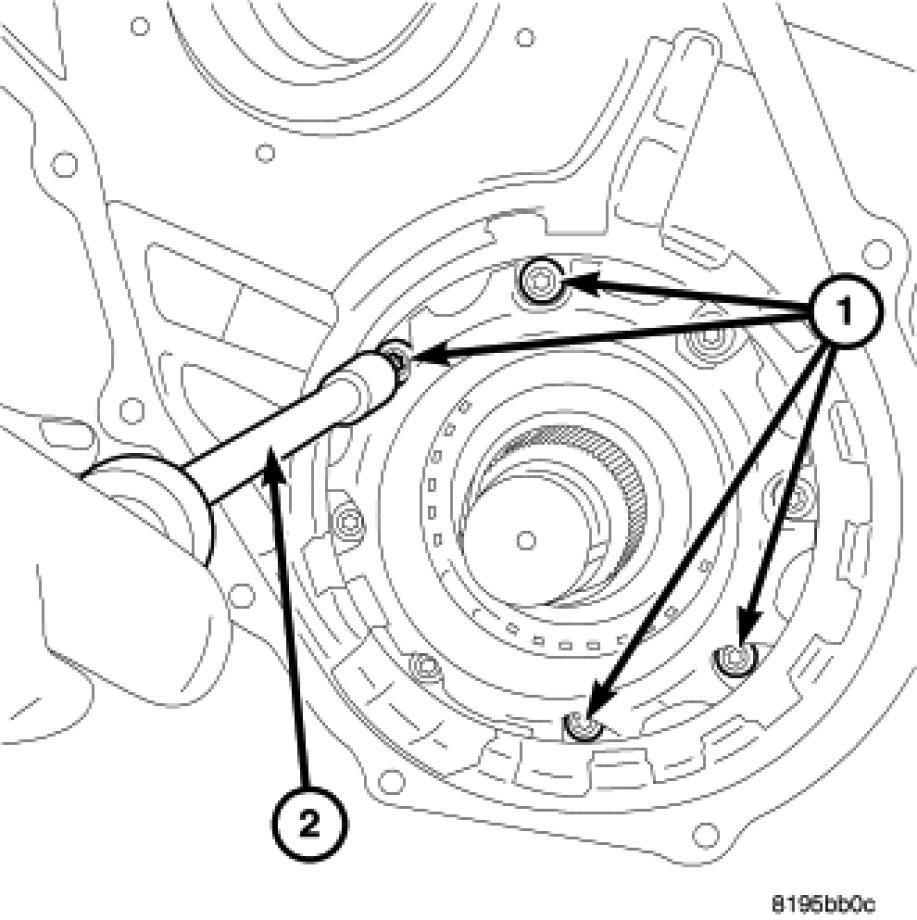 1

2

8195bb0c