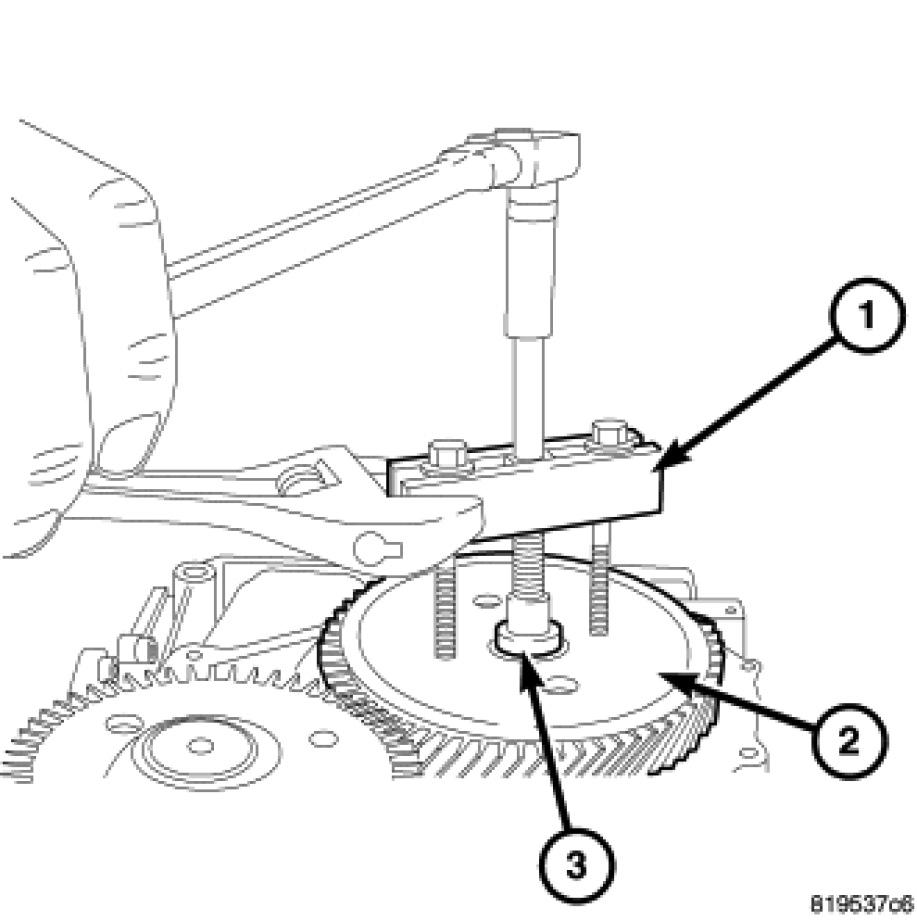 1

2

3

819537c6