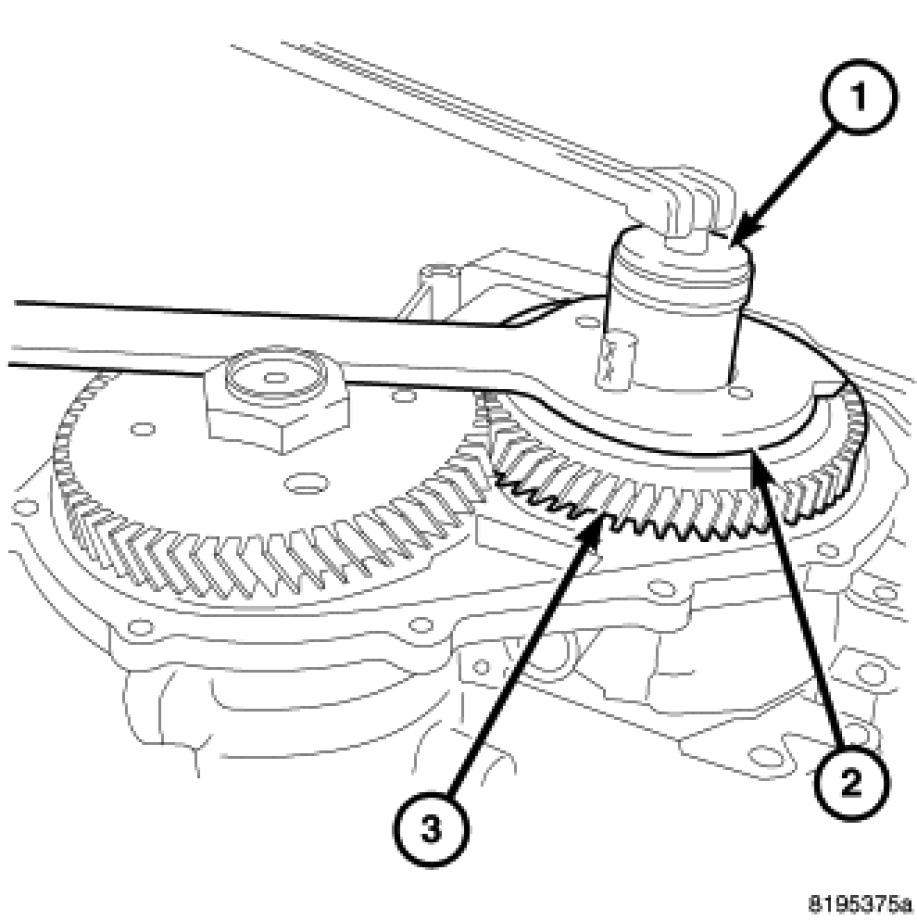 1
2
3
8195375a