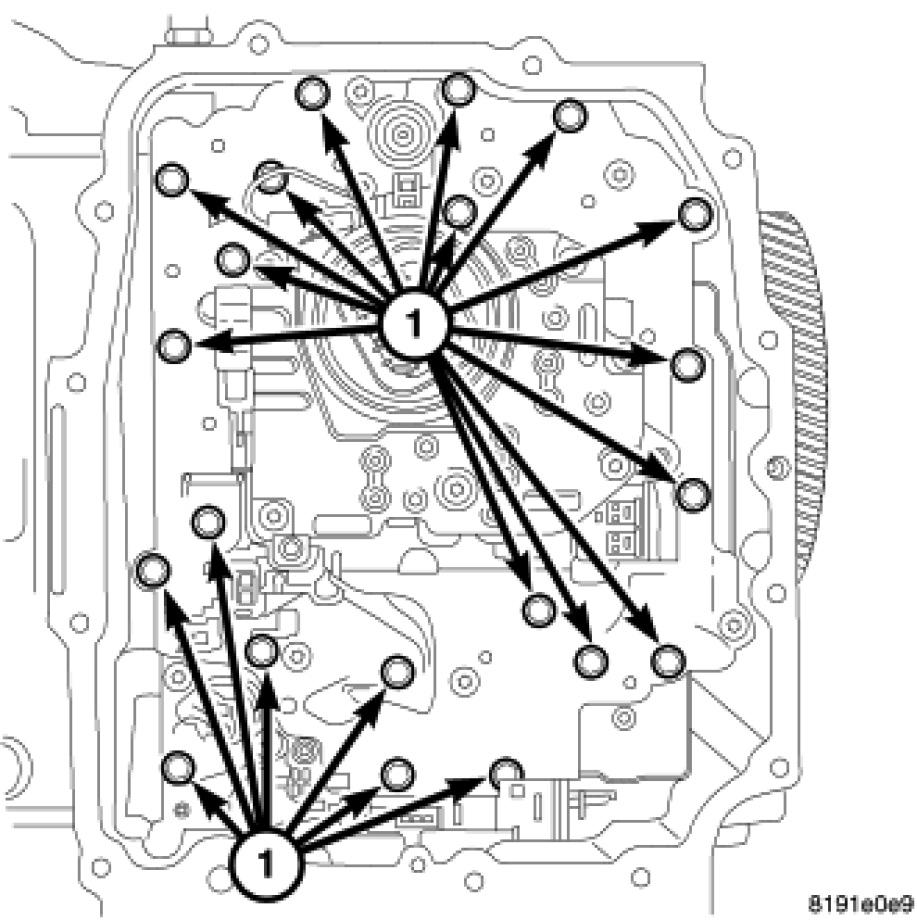 1

1

8191e0e9