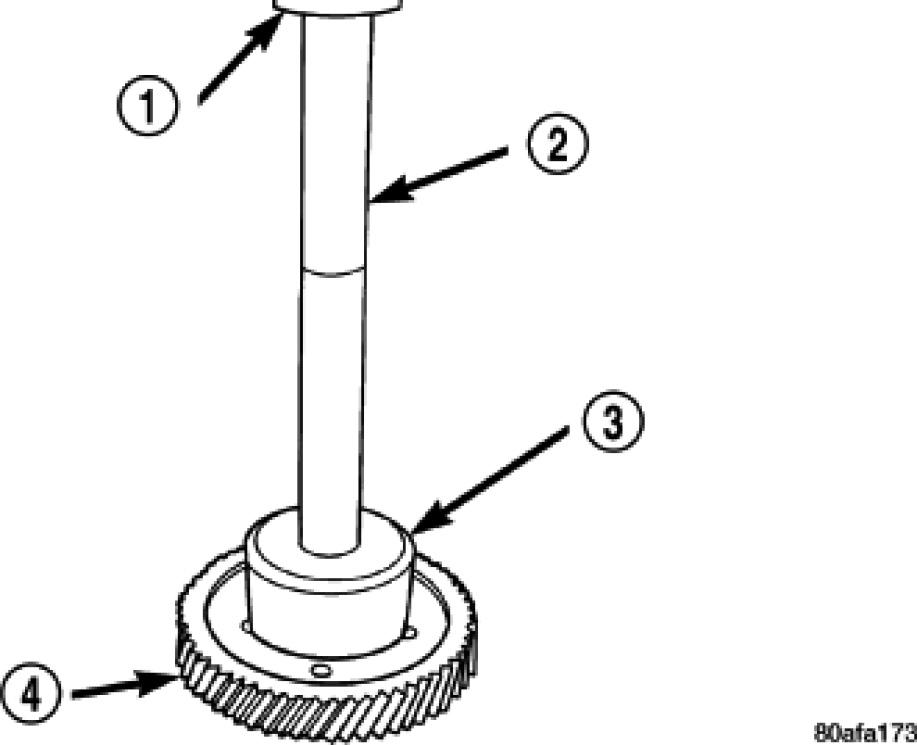 1
2
3
4
80afa173